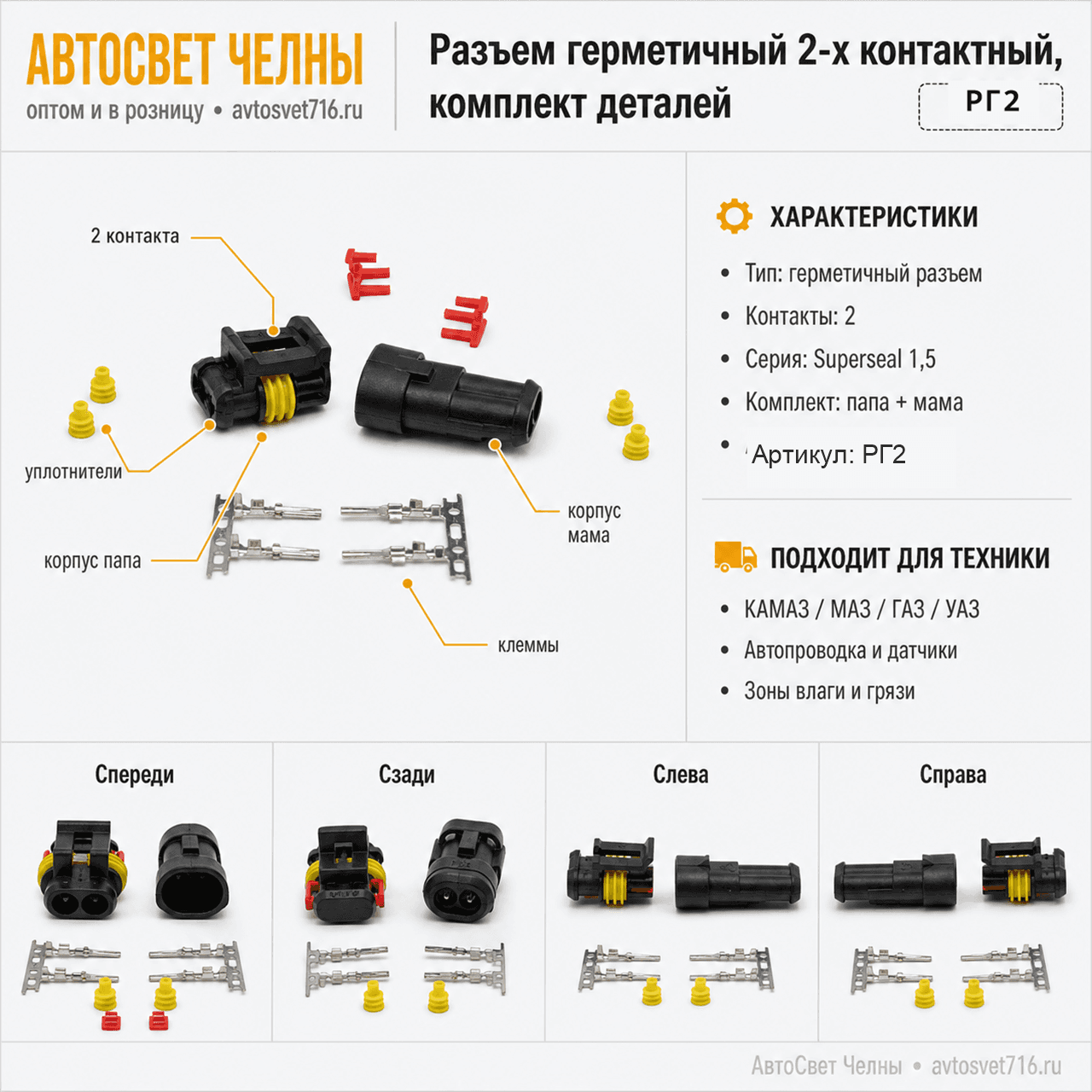 АВТОСВЕТ ЧЕЛНЫ
оптом и в розницу • avtosvet716.ru

Разъем герметичный 2-х контактный, комплект деталей

РГ2

2 контакта

уплотнители

корпус папа

корпус мама

клеммы

ХАРАКТЕРИСТИКИ

• Тип: герметичный разъем
• Контакты: 2
• Серия: Superseal 1,5
• Комплект: папа + мама
• Артикул: РГ2

ПОДХОДИТ ДЛЯ ТЕХНИКИ

• КАМАЗ / МАЗ / ГАЗ / УАЗ
• Автопроводка и датчики
• Зоны влаги и грязи

Спереди

Сзади

Слева

Справа

АвтоСвет Челны • avtosvet716.ru