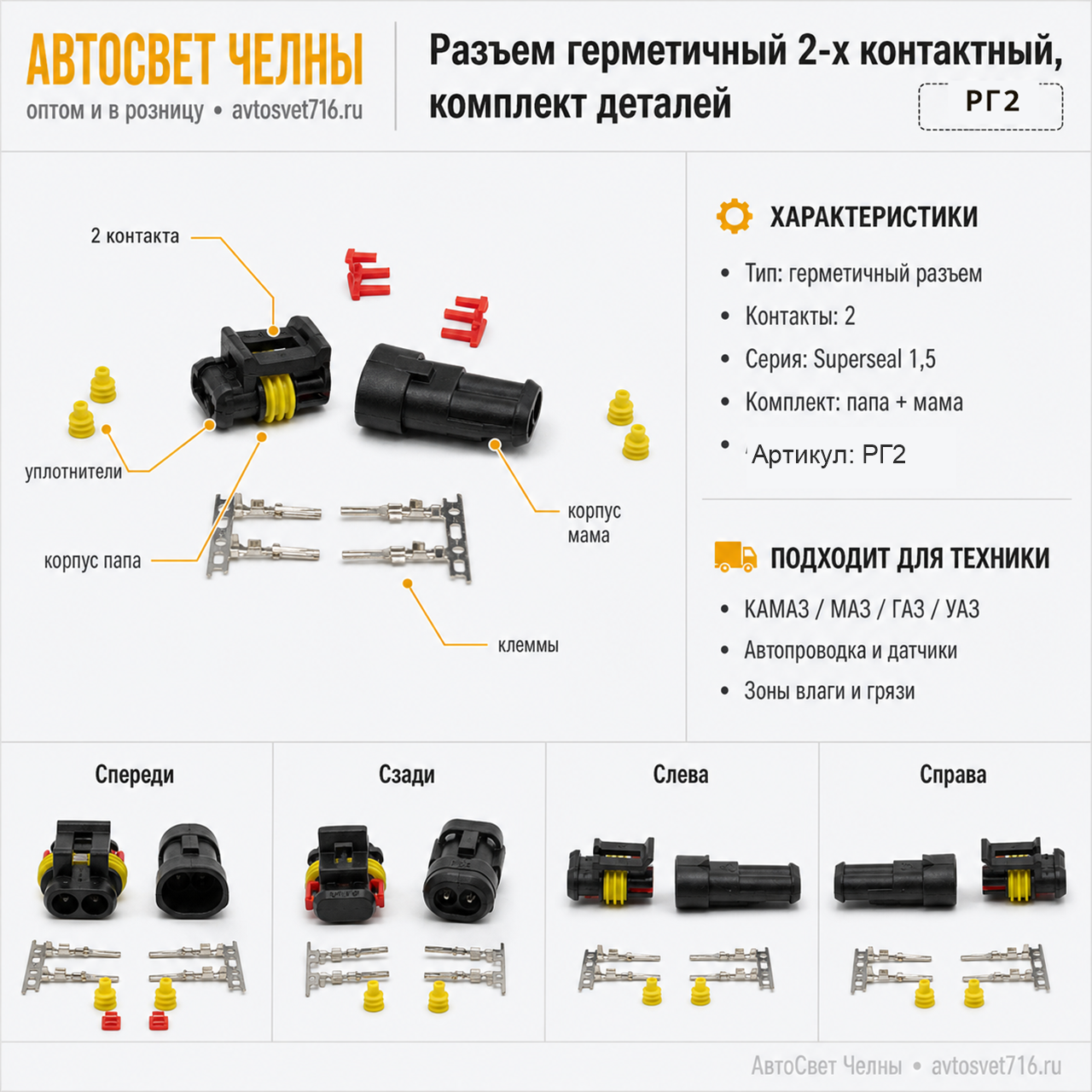 АВТОСВЕТ ЧЕЛНЫ
оптом и в розницу • avtosvet716.ru

Разъем герметичный 2-х контактный, комплект деталей

РГ2

2 контакта

уплотнители

корпус папа

корпус мама

клеммы

ХАРАКТЕРИСТИКИ

• Тип: герметичный разъем
• Контакты: 2
• Серия: Superseal 1,5
• Комплект: папа + мама
• Артикул: РГ2

ПОДХОДИТ ДЛЯ ТЕХНИКИ

• КАМАЗ / МАЗ / ГАЗ / УАЗ
• Автопроводка и датчики
• Зоны влаги и грязи

Спереди

Сзади

Слева

Справа

АвтоСвет Челны • avtosvet716.ru